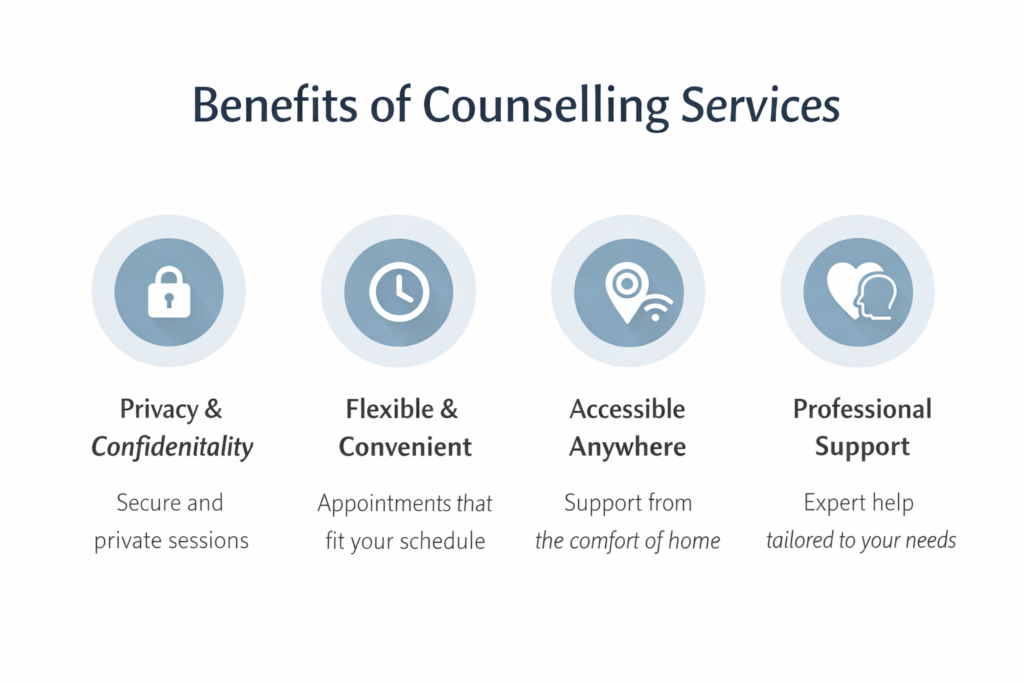 Benefits of Counselling Services

Privacy & Confidenitality

Secure and private sessions

Flexible & Convenient

Appointments that fit your schedule

Accessible Anywhere

Support from the comfort of home

Professional Support

Expert help tailored to your needs